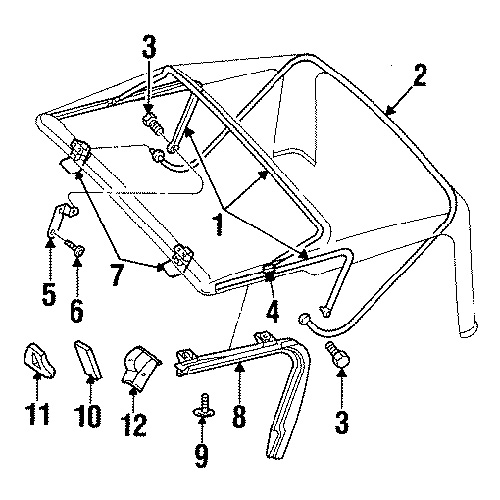 3
2
1
5
6
7
4
11
10
12
8
9
3